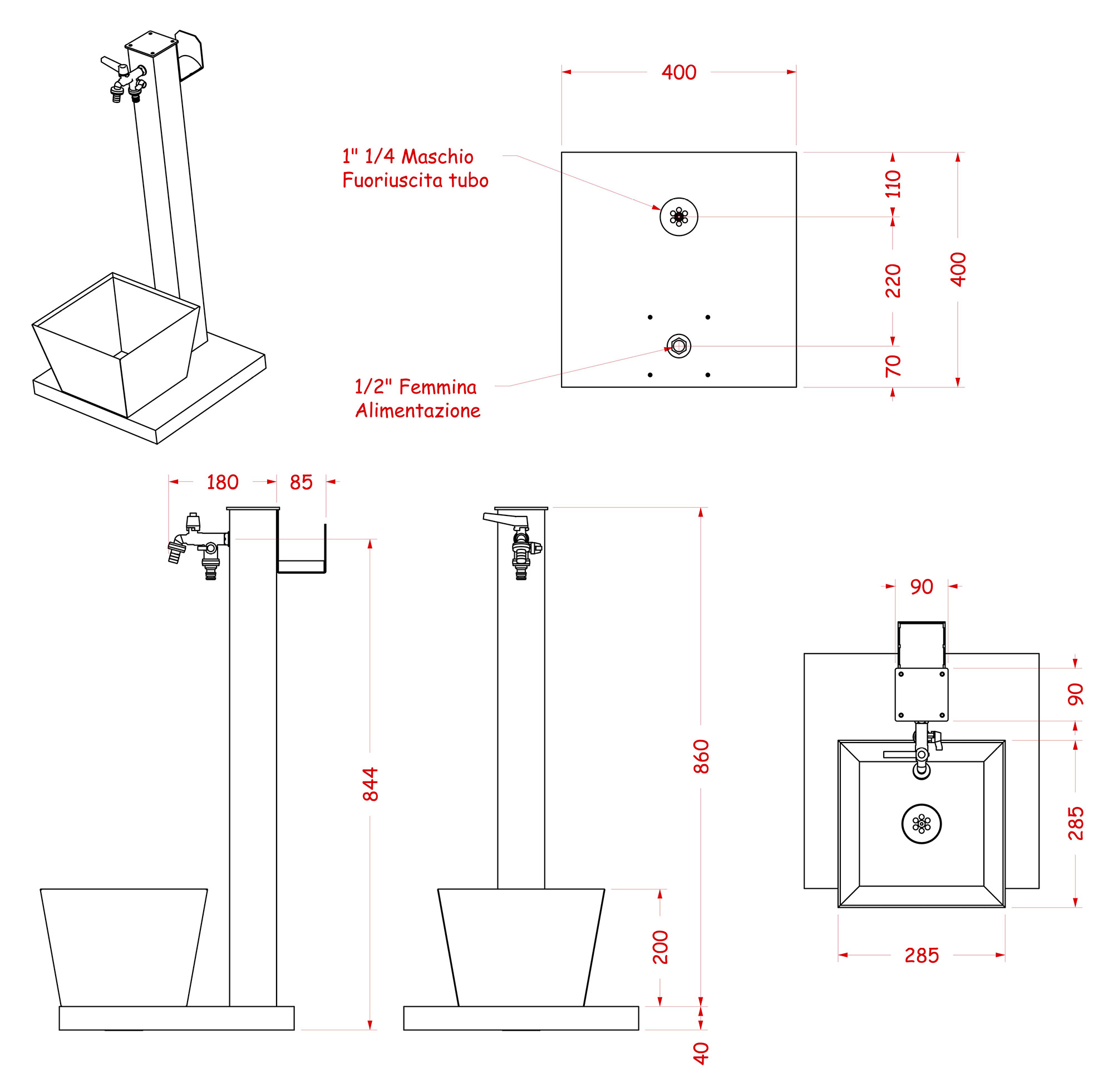 400

1" 1/4 Maschio
Fuoriuscita tubo

110
220
400
70

1/2" Femmina
Alimentazione

180
85

844

860

200

40

90

90

285

285