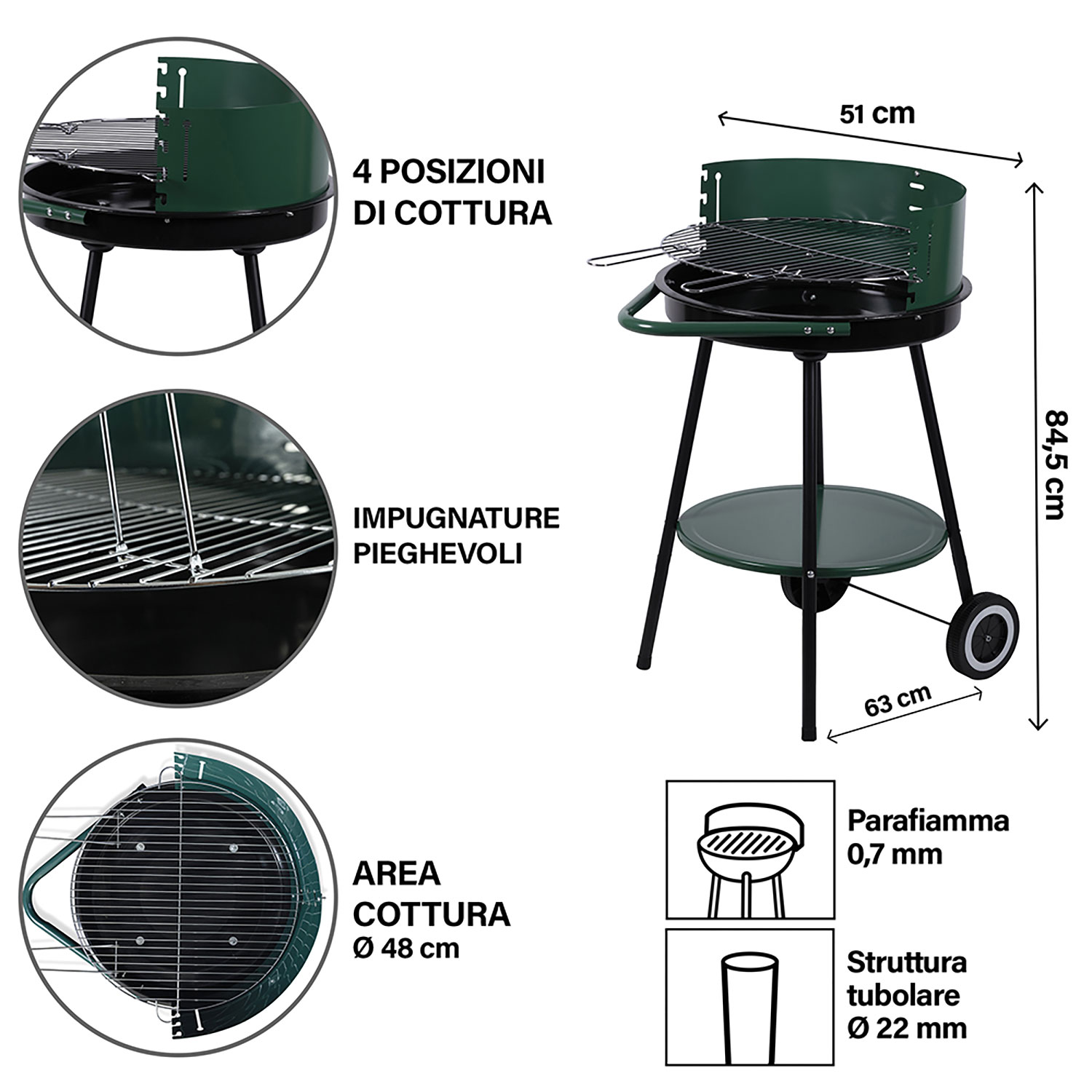 4 POSIZIONI DI COTTURA

IMPUGNATURE PIEGHEVOLI

AREA COTTURA
Ø 48 cm

51 cm

84,5 cm

63 cm

Parafiamma
0,7 mm

Struttura tubolare
Ø 22 mm