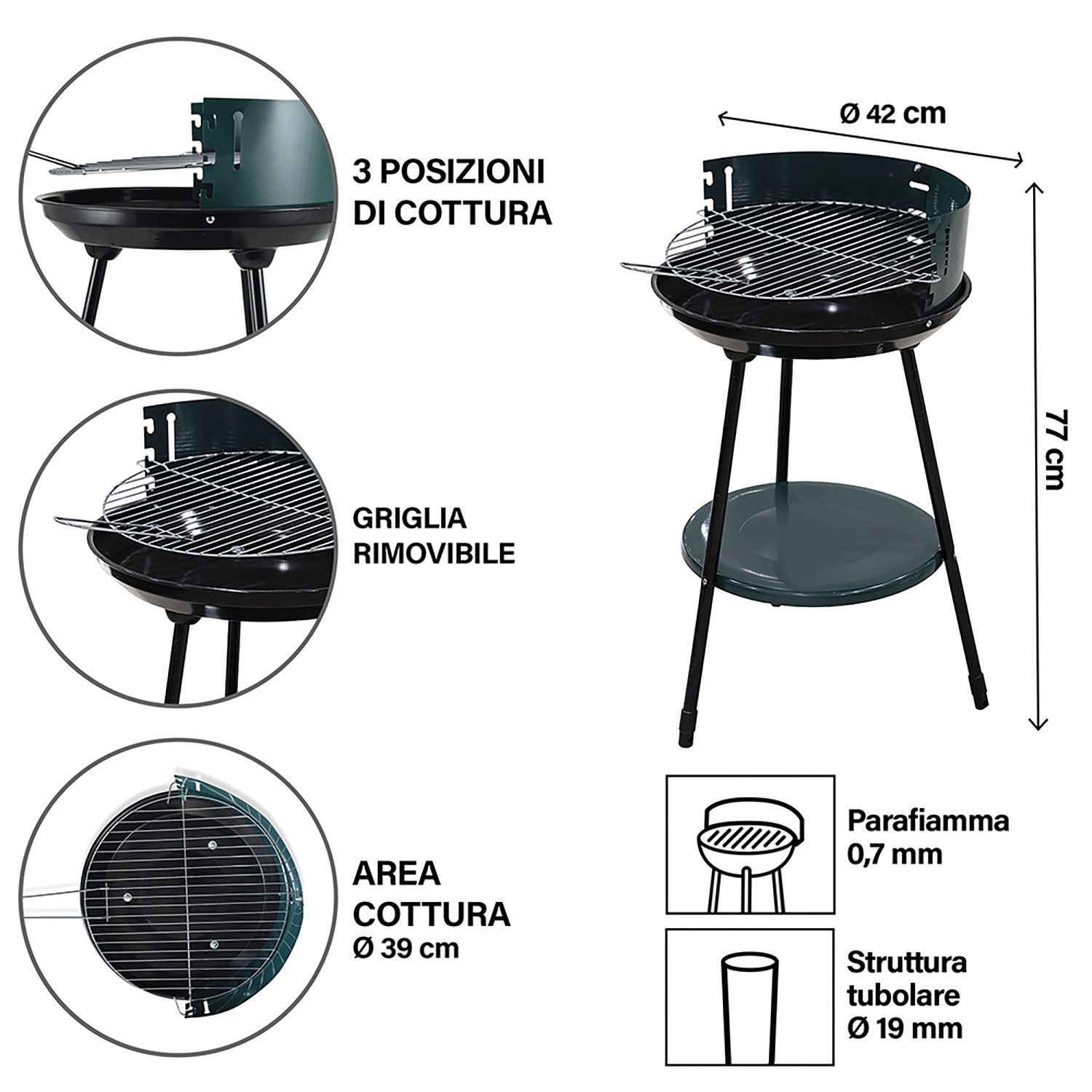 3 POSIZIONI DI COTTURA

GRIGLIA RIMOVIBILE

AREA COTTURA
Ø 39 cm

Ø 42 cm

77 cm

Parafiamma
0,7 mm

Struttura tubolare
Ø 19 mm