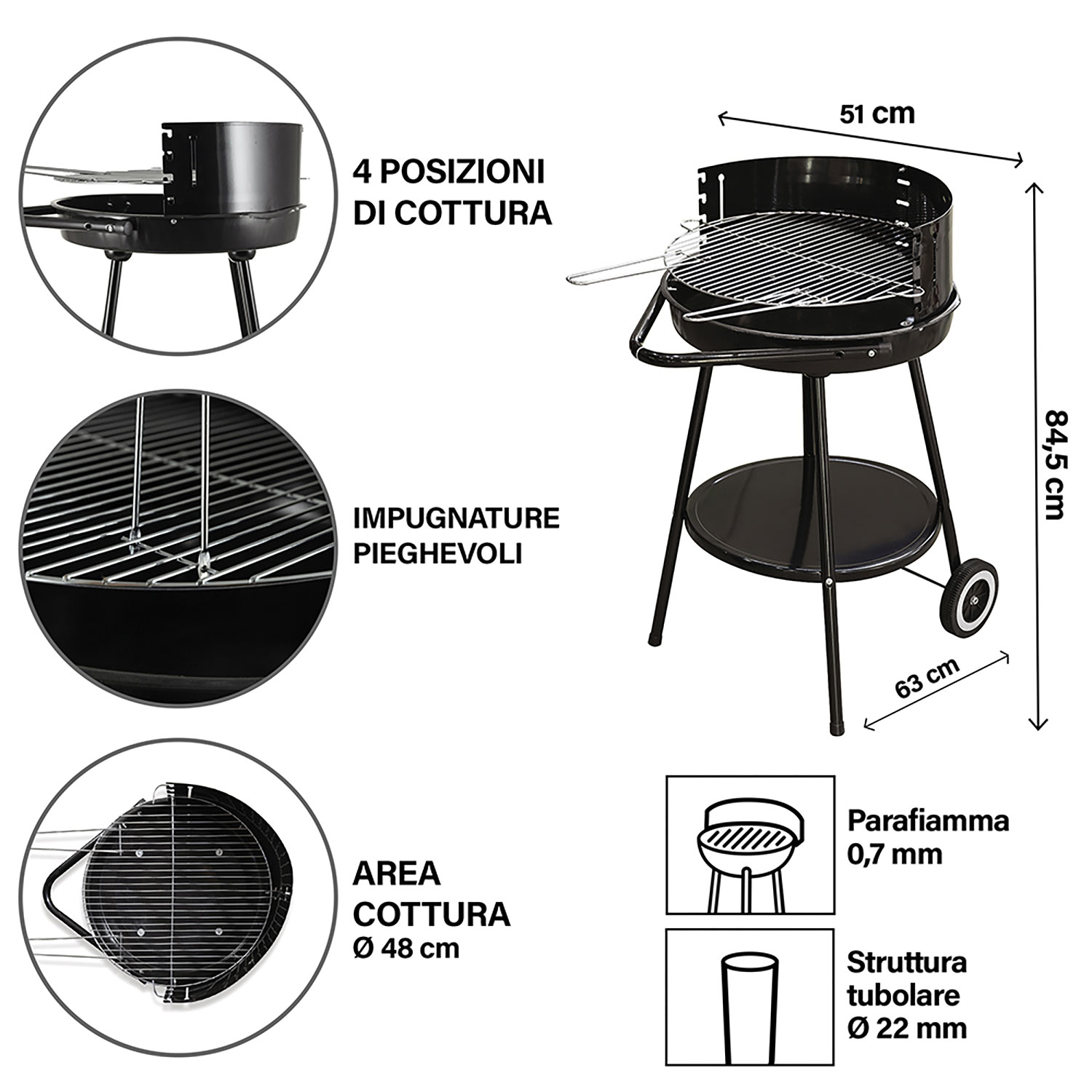 4 POSIZIONI DI COTTURA

IMPUGNATURE PIEGHEVOLI

AREA COTTURA
Ø 48 cm

51 cm

84,5 cm

63 cm

Parafiamma
0,7 mm

Struttura tubolare
Ø 22 mm