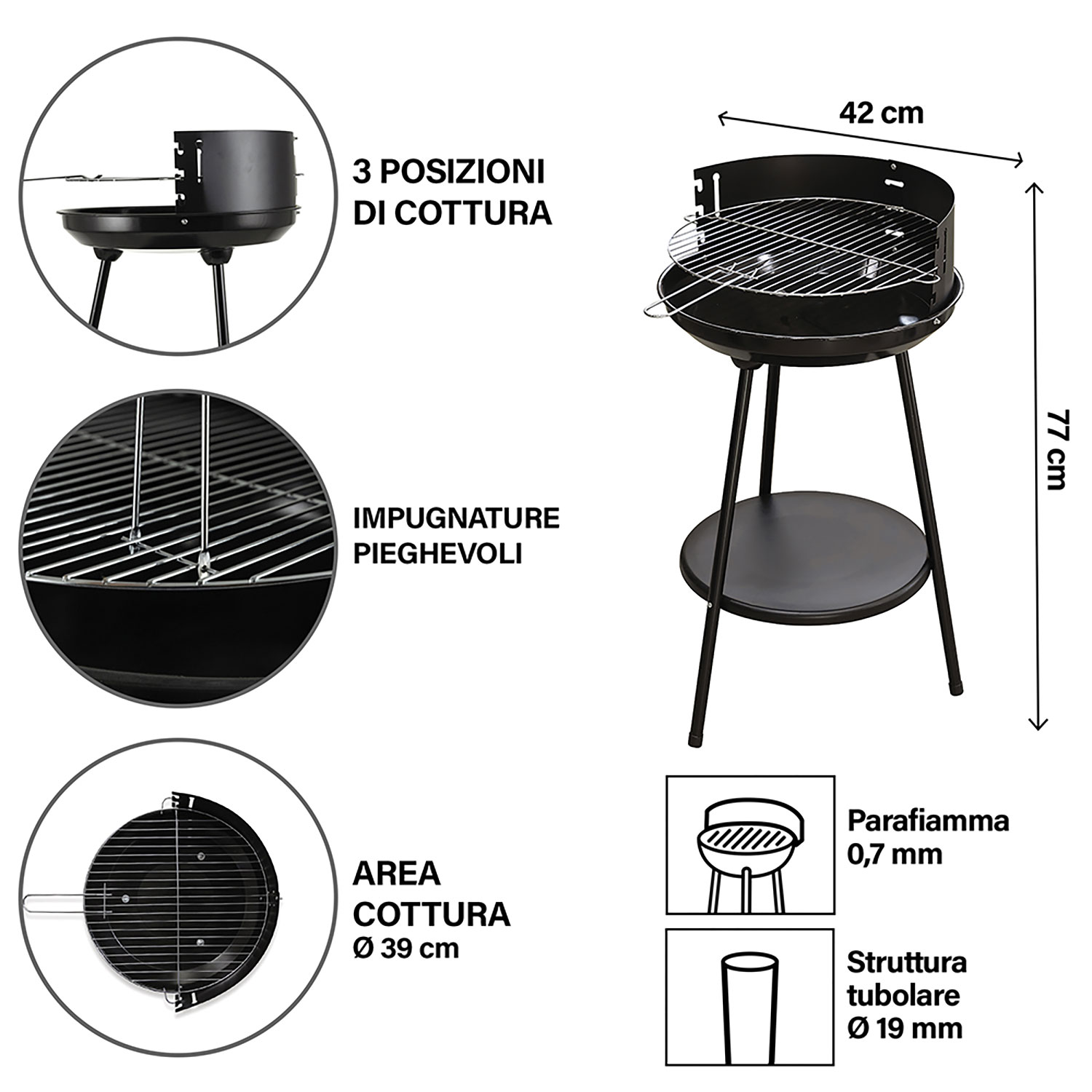 3 POSIZIONI DI COTTURA

IMPUGNATURE PIEGHEVOLI

AREA COTTURA
Ø 39 cm

42 cm

77 cm

Parafiamma
0,7 mm

Struttura tubolare
Ø 19 mm