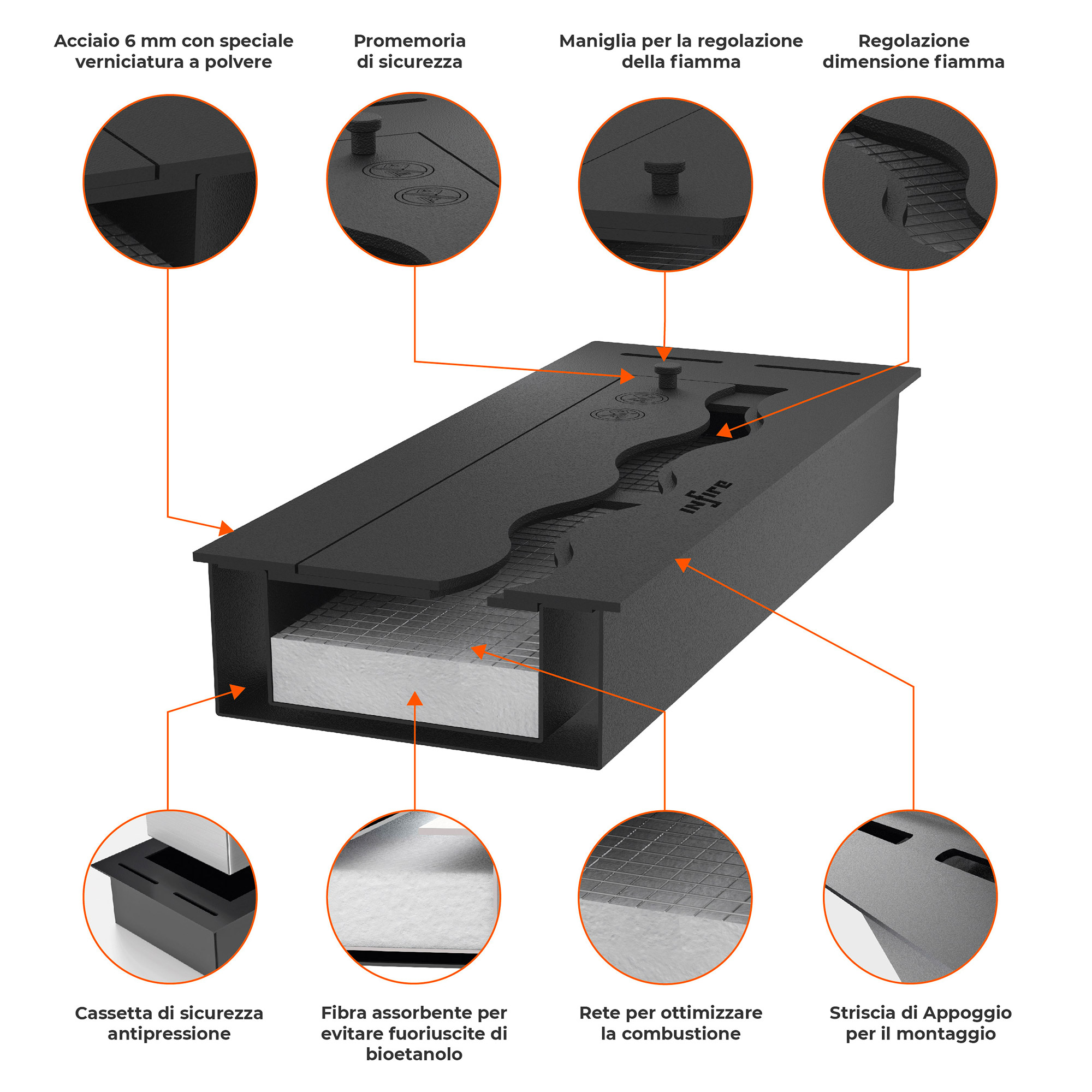 Acciaio 6 mm con speciale verniciatura a polvere

Promemoria di sicurezza

Maniglia per la regolazione della fiamma

Regolazione dimensione fiamma

INFIRE

Cassetta di sicurezza antipressione

Fibra assorbente per evitare fuoriuscite di bioetanolo

Rete per ottimizzare la combustione

Striscia di Appoggio per il montaggio