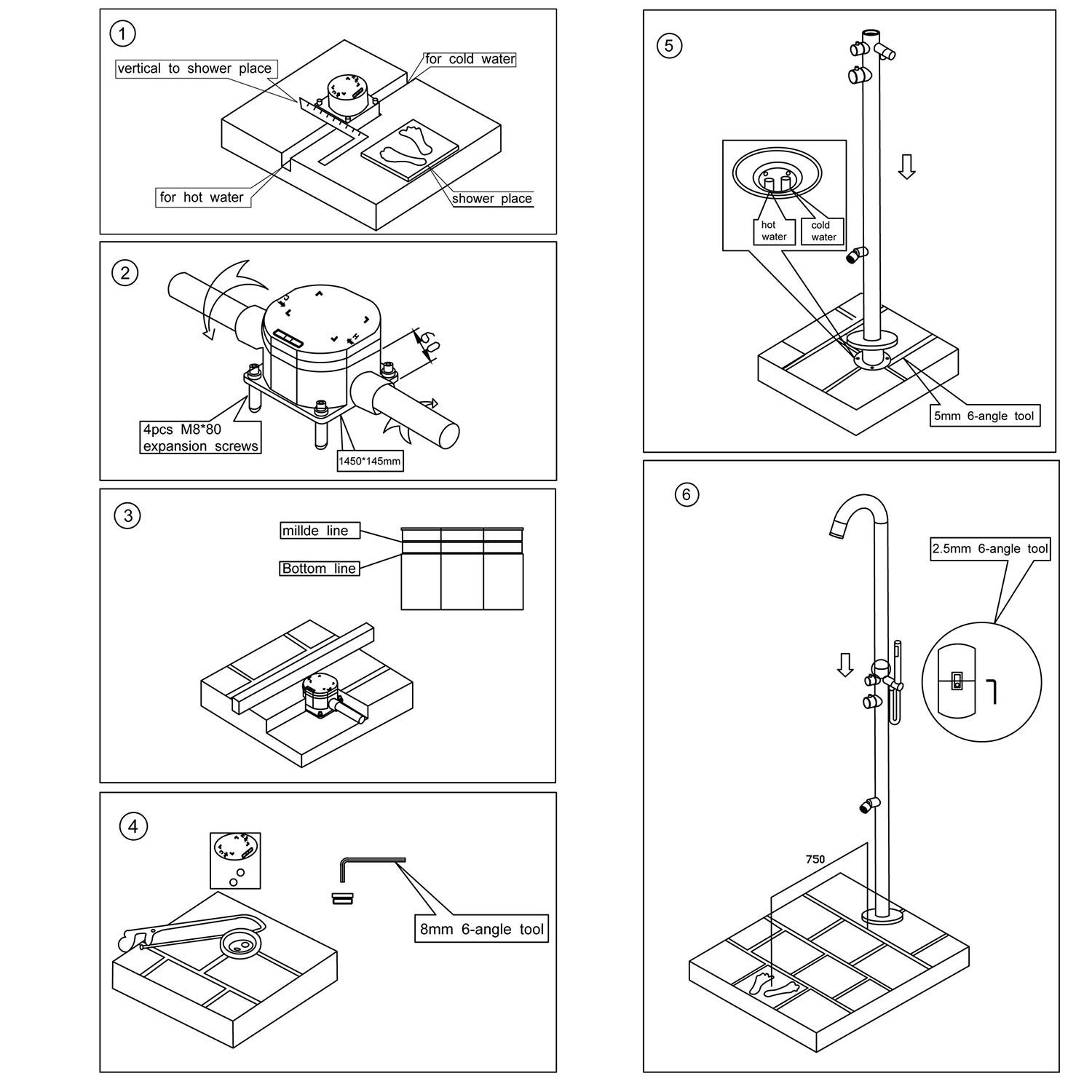 1

vertical to shower place

for cold water

for hot water

shower place

2

4pcs M8*80 expansion screws

1450*145mm

3

millde line

Bottom line

4

8mm 6-angle tool

5

hot water

cold water

5mm 6-angle tool

6

2.5mm 6-angle tool

750