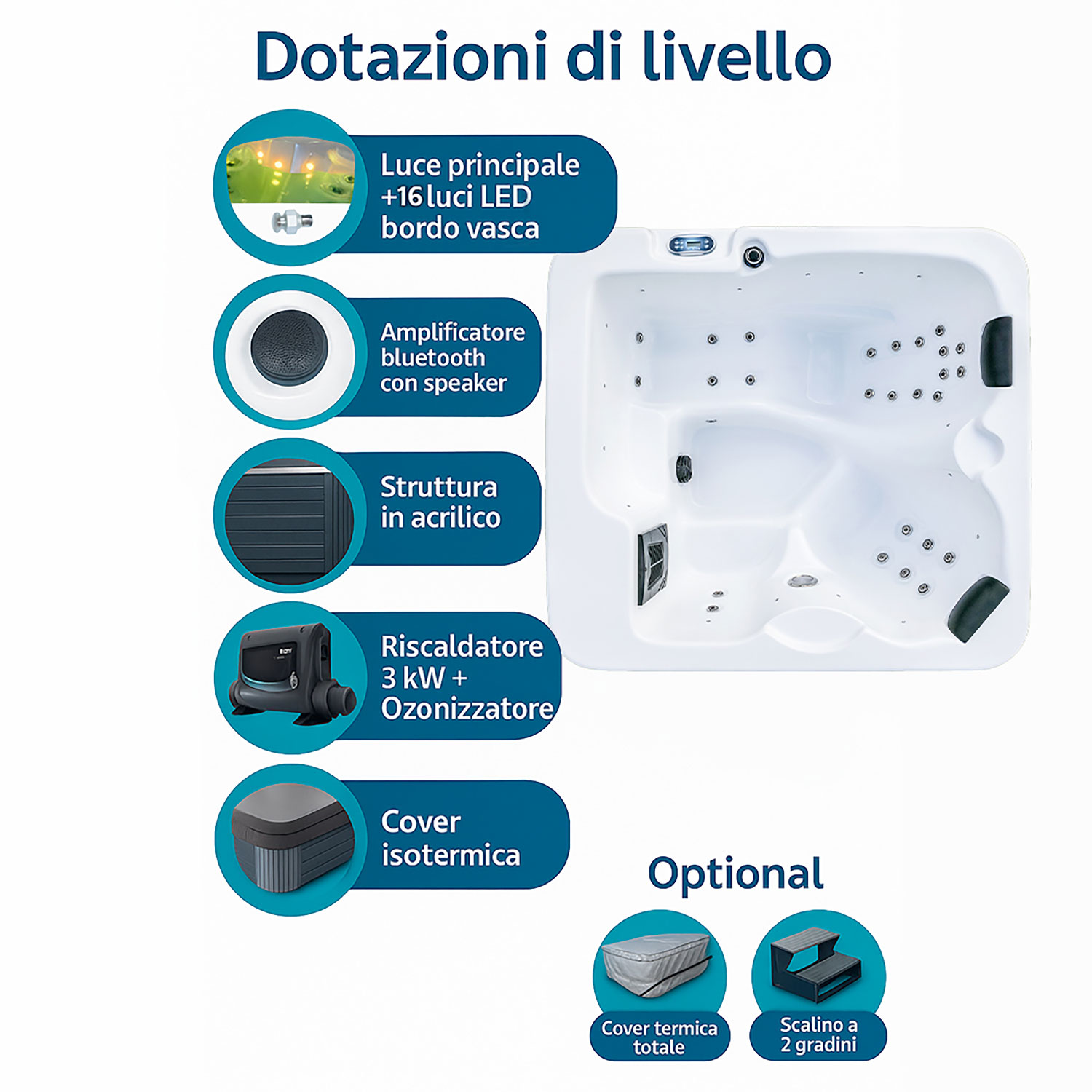 Dotazioni di livello

Luce principale +16 luci LED bordo vasca

Amplificatore bluetooth con speaker

Struttura in acrilico

Riscaldatore 3 kW + Ozonizzatore

Cover isotermica

Optional

Cover termica totale

Scalino a 2 gradini