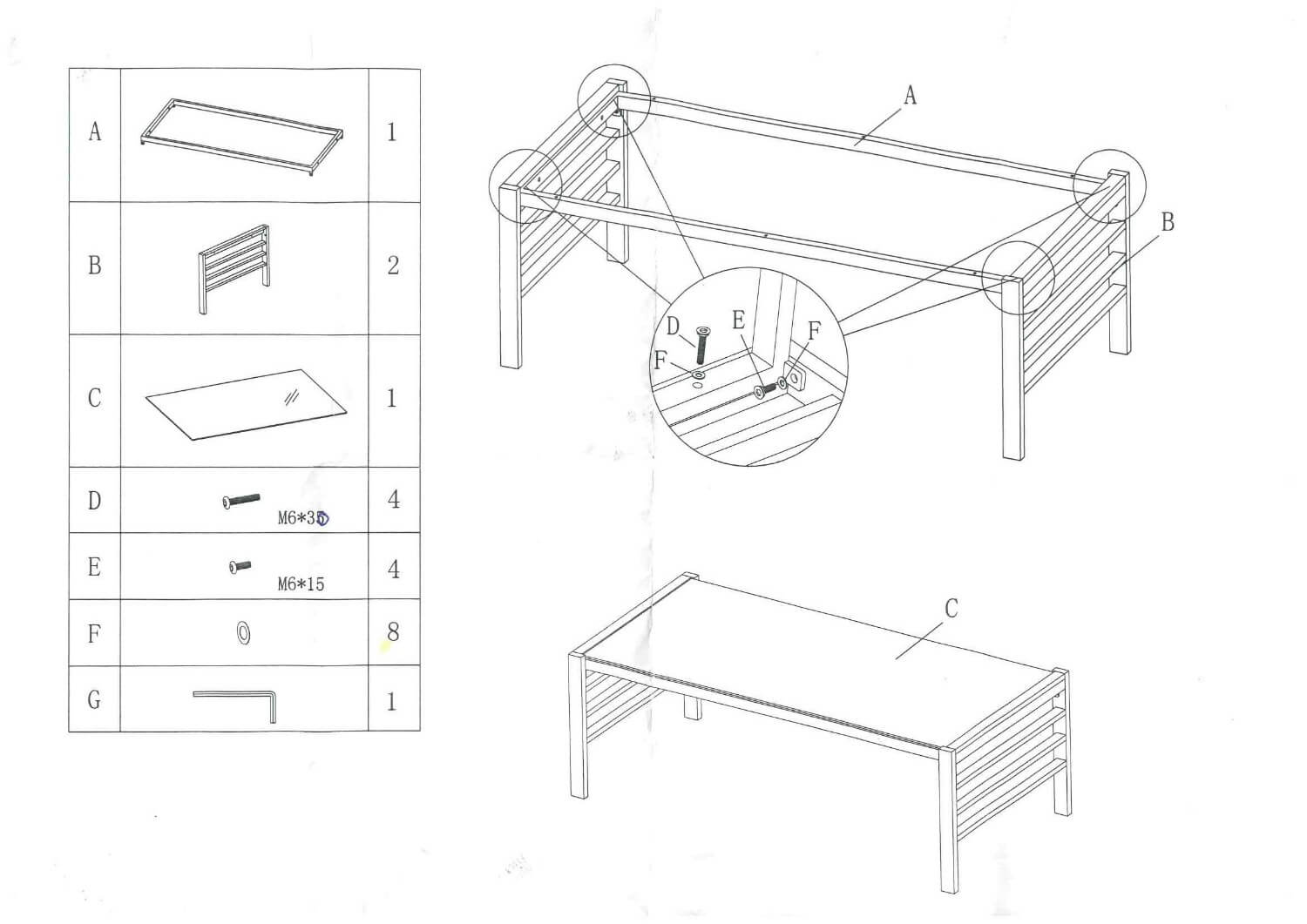 | A | | 1 |
|---|---|---|
| B | | 2 |
| C | | 1 |
| D | M6*35 | 4 |
| E | M6*15 | 4 |
| F | | 8 |
| G | | 1 |

A

B

D

E

F

F

C